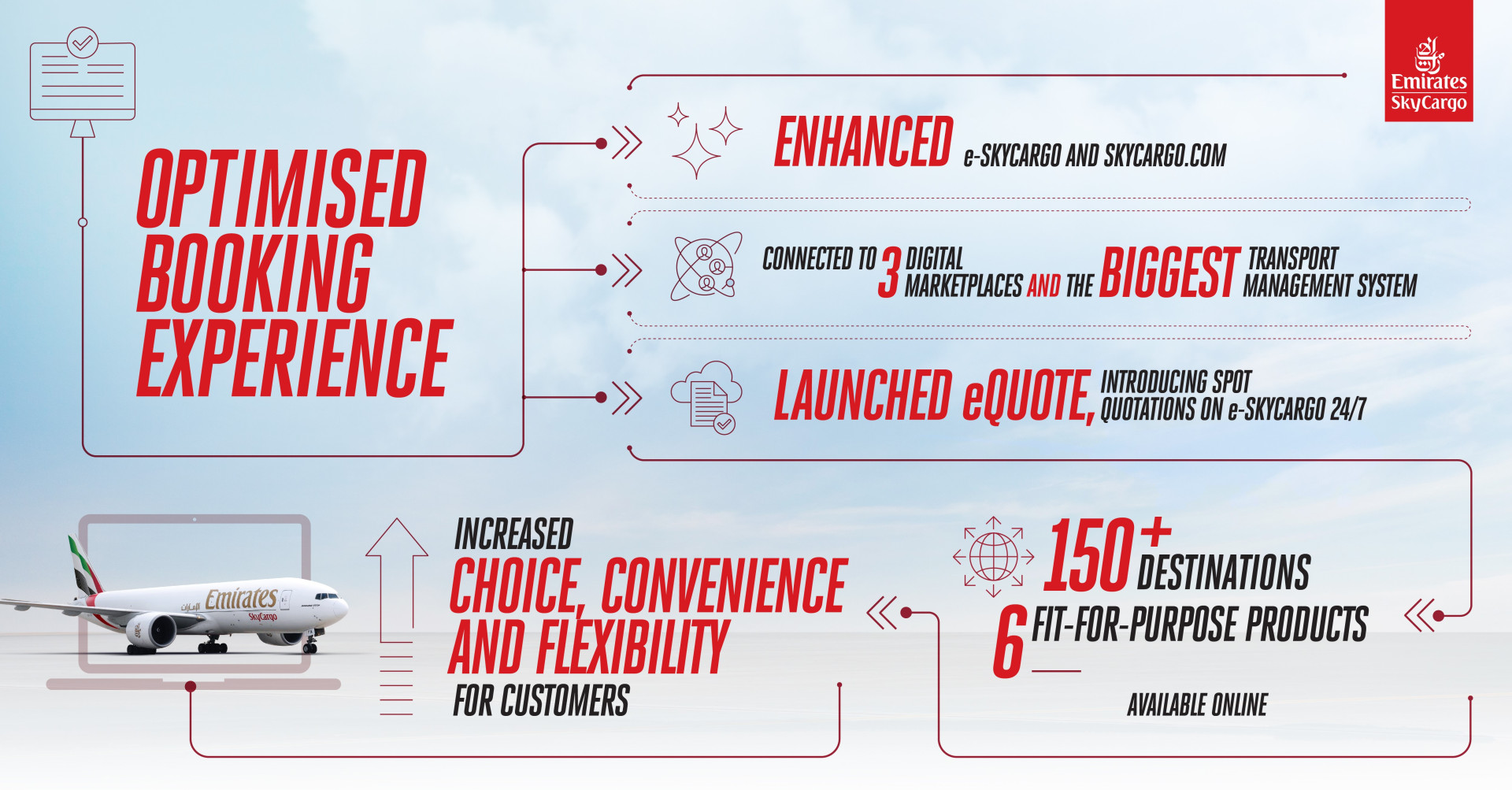 Emirates SkyCargo

OPTIMISED BOOKING EXPERIENCE

ENHANCED e-SKYCARGO AND SKYCARGO.COM

CONNECTED TO 3 DIGITAL MARKETPLACES AND THE BIGGEST TRANSPORT MANAGEMENT SYSTEM

LAUNCHED eQUOTE, INTRODUCING SPOT QUOTATIONS ON e-SKYCARGO 24/7

150+ DESTINATIONS

6 FIT-FOR-PURPOSE PRODUCTS

AVAILABLE ONLINE

INCREASED CHOICE, CONVENIENCE AND FLEXIBILITY FOR CUSTOMERS

Emirates SkyCargo