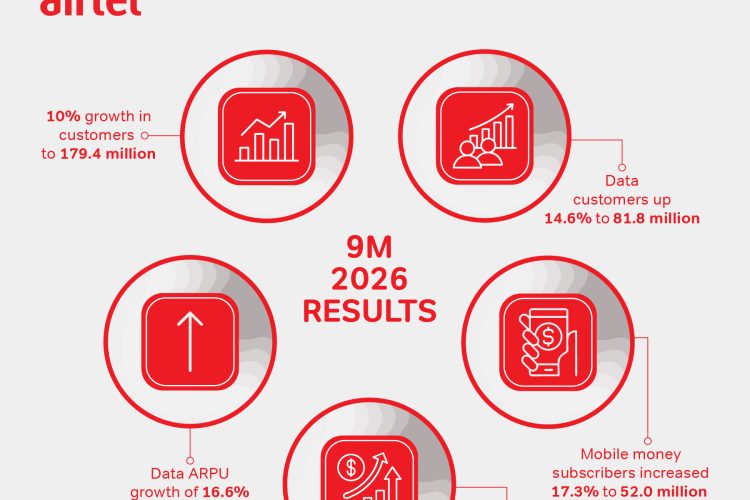 airtel

10% growth in customers to 179.4 million

Data customers up 14.6% to 81.8 million

9M 2026 RESULTS

Data ARPU growth of 16.6%

Mobile money subscribers increased 17.3% to 52.0 million